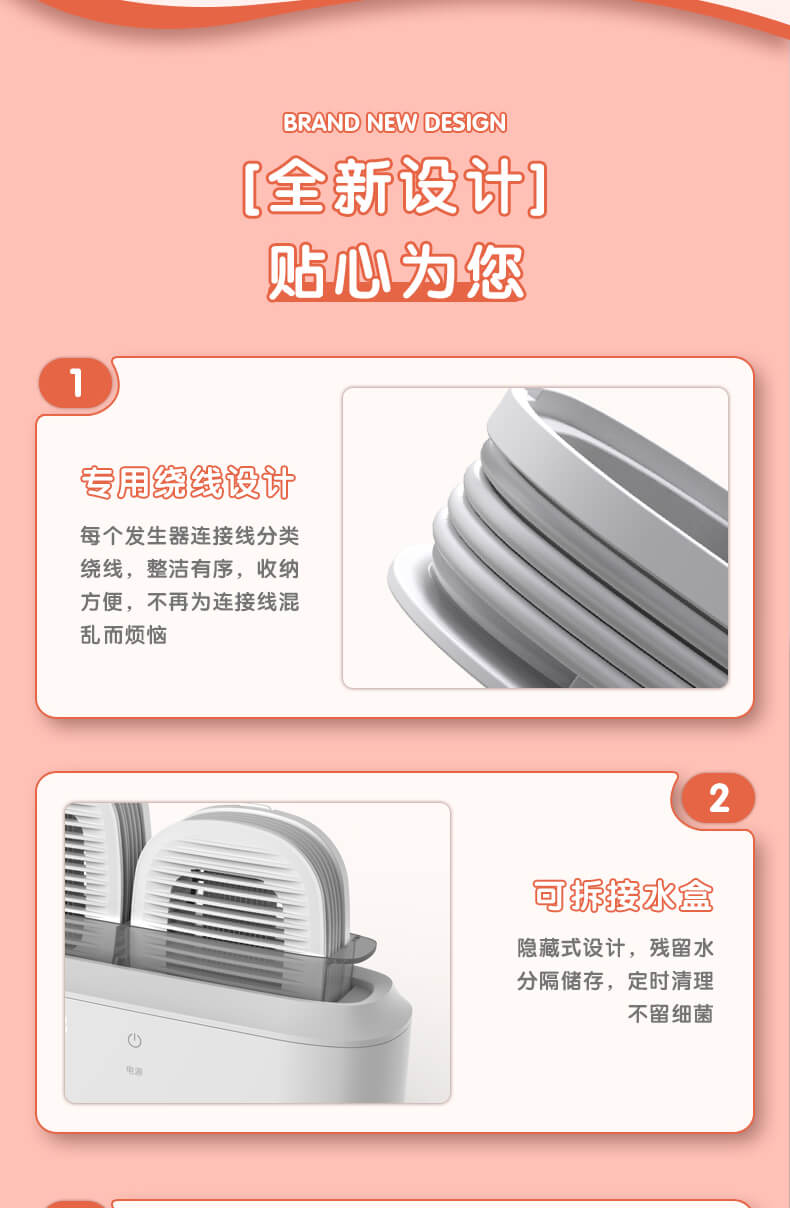 BRAND NEW DESIGN

[全新设计]

贴心为您

1

专用绕线设计

每个发生器连接线分类绕线，整洁有序，收纳方便，不再为连接线混乱而烦恼

2

可拆接水盒

隐藏式设计，残留水分隔储存，定时清理不留细菌

电源